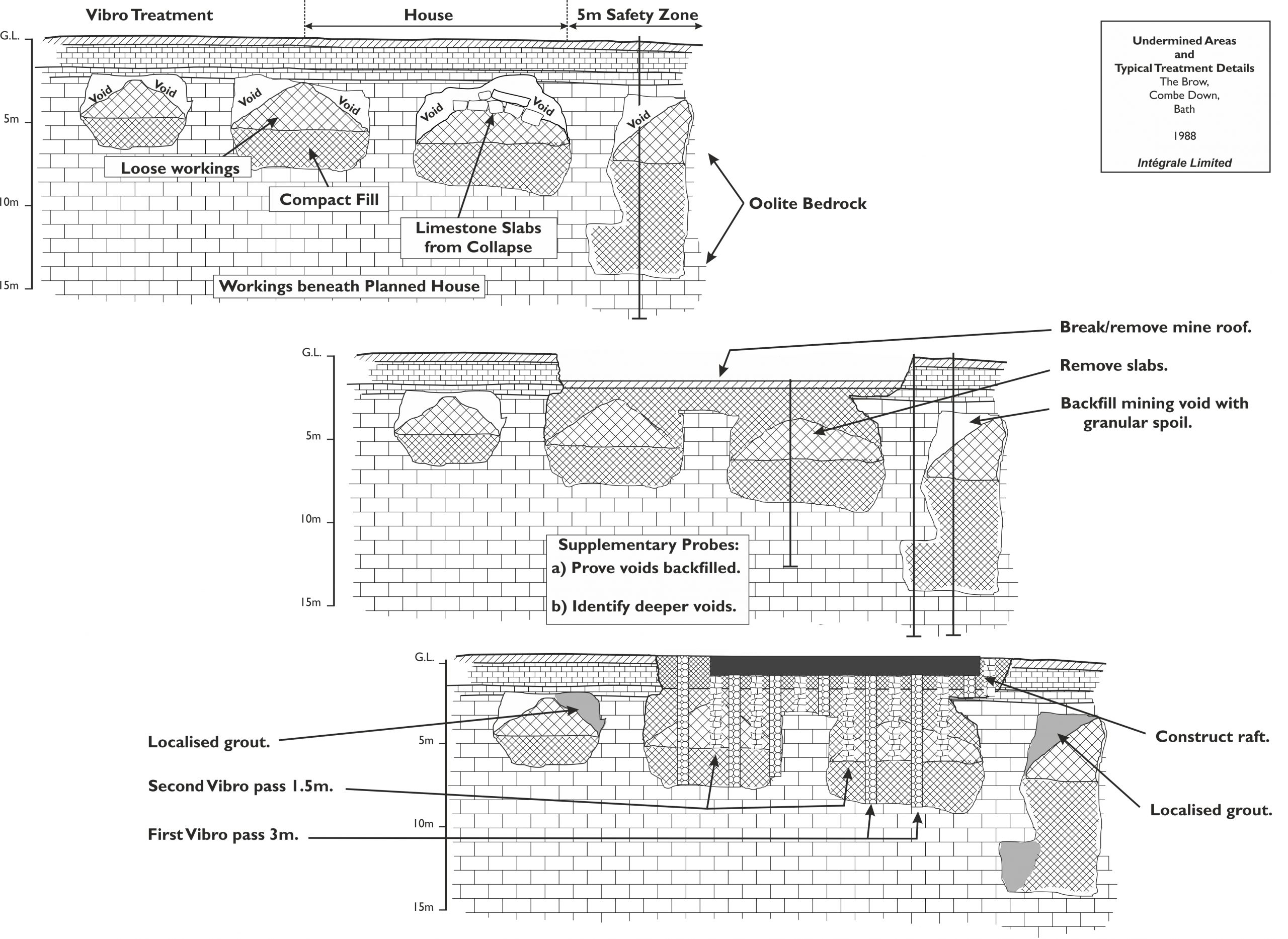 Vibro Treatment

House

5m Safety Zone

Undermined Areas
and
Typical Treatment Details
The Brow,
Combe Down,
Bath

1988

Intégrale Limited

G.L.

5m

10m

15m

Void

Void

Void

Void

Void

Void

Void

Loose workings

Compact Fill

Limestone Slabs from Collapse

Oolite Bedrock

Workings beneath Planned House

Break/remove mine roof.

Remove slabs.

Backfill mining void with granular spoil.

G.L.

5m

10m

15m

Supplementary Probes:
a) Prove voids backfilled.
b) Identify deeper voids.

G.L.

5m

10m

15m

Localised grout.

Second Vibro pass 1.5m.

First Vibro pass 3m.

Construct raft.

Localised grout.